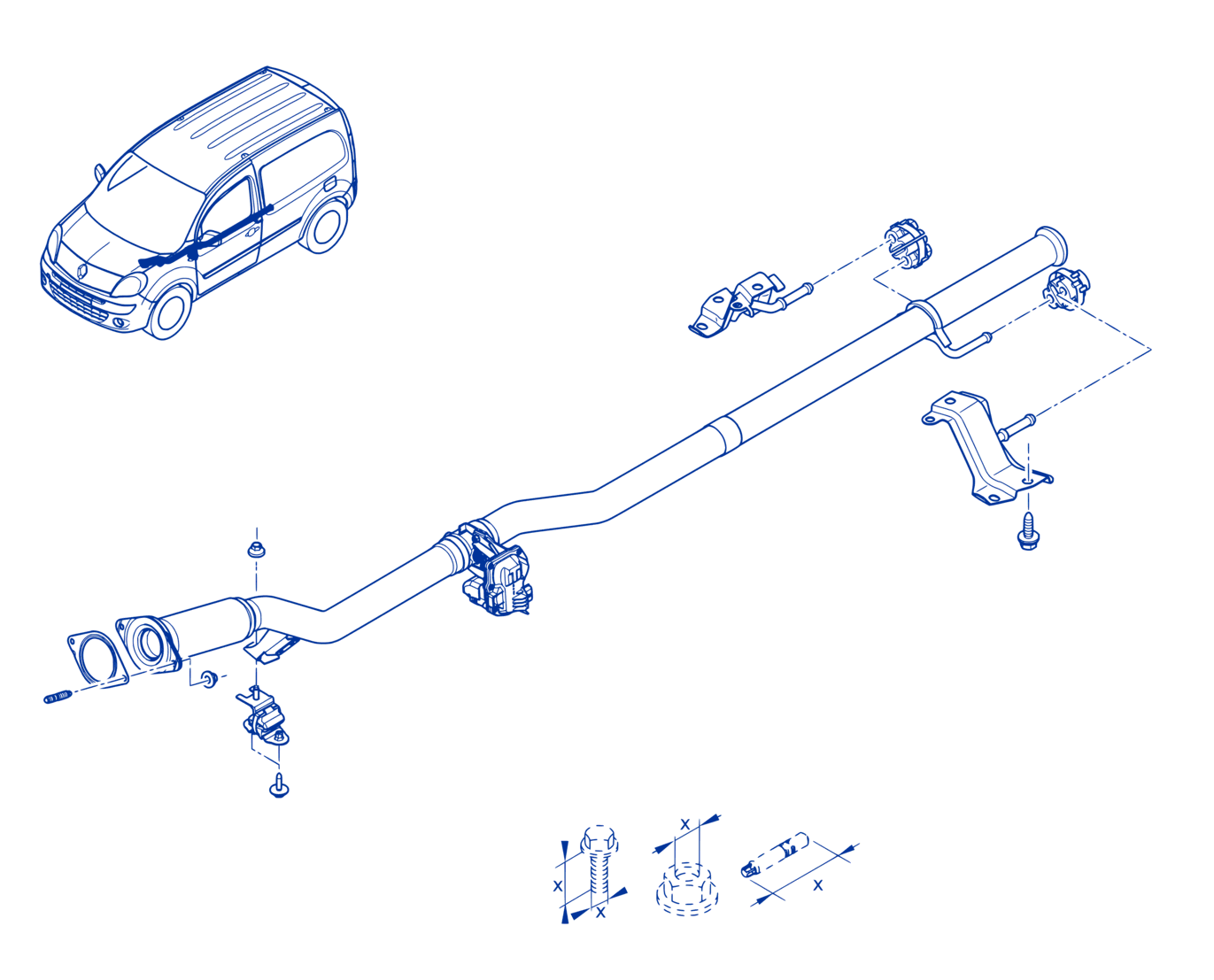 X
X
X
X