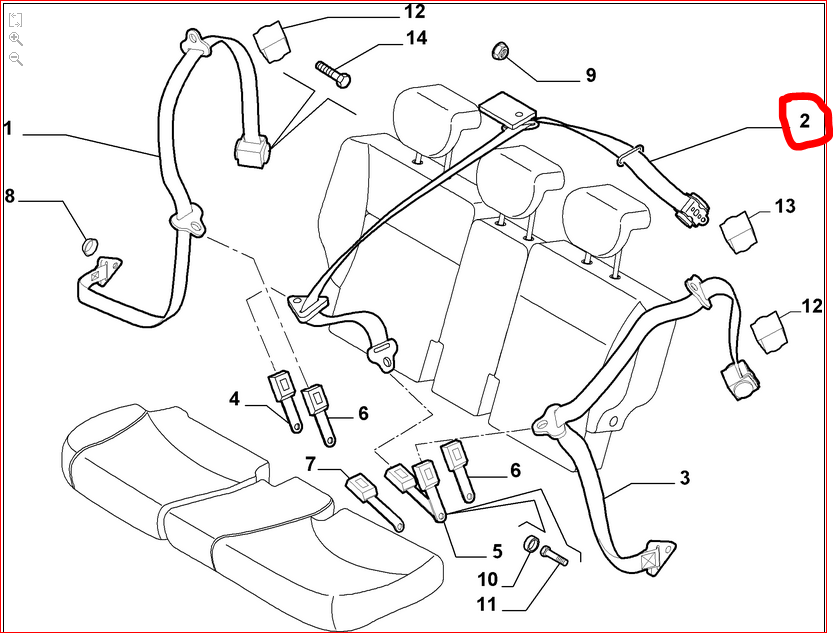 12
14
9
2
1
8
13
12
4
6
7
6
3
5
10
11