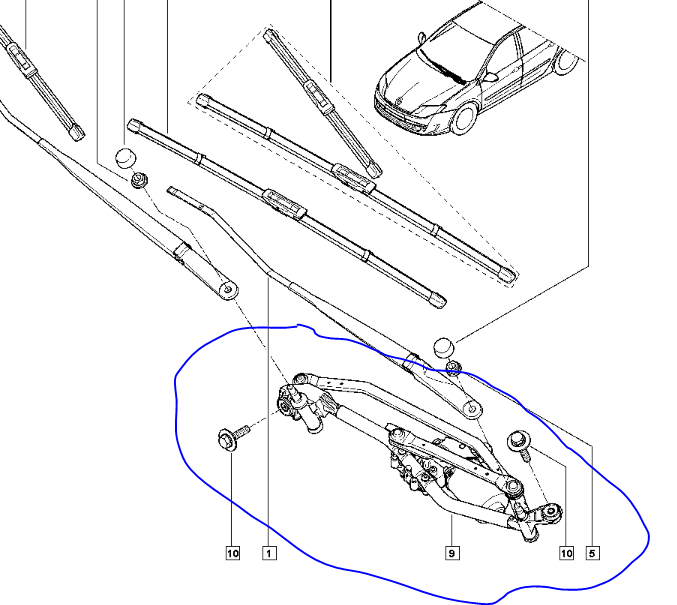 10
1
9
10
5