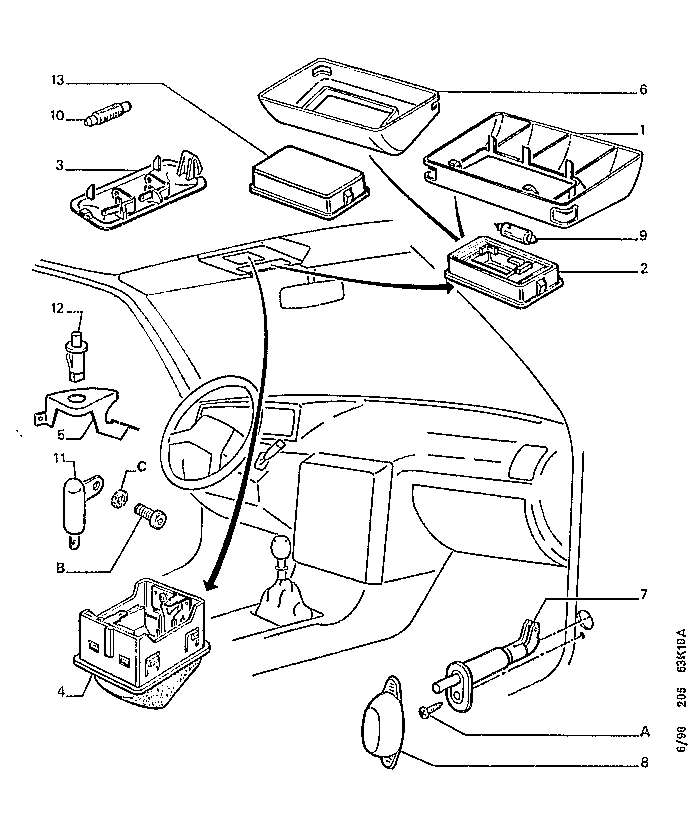 13
10
3
6
1
9
2
12
5
11
C
B
4
7
A
8
6/90 205 63K10A